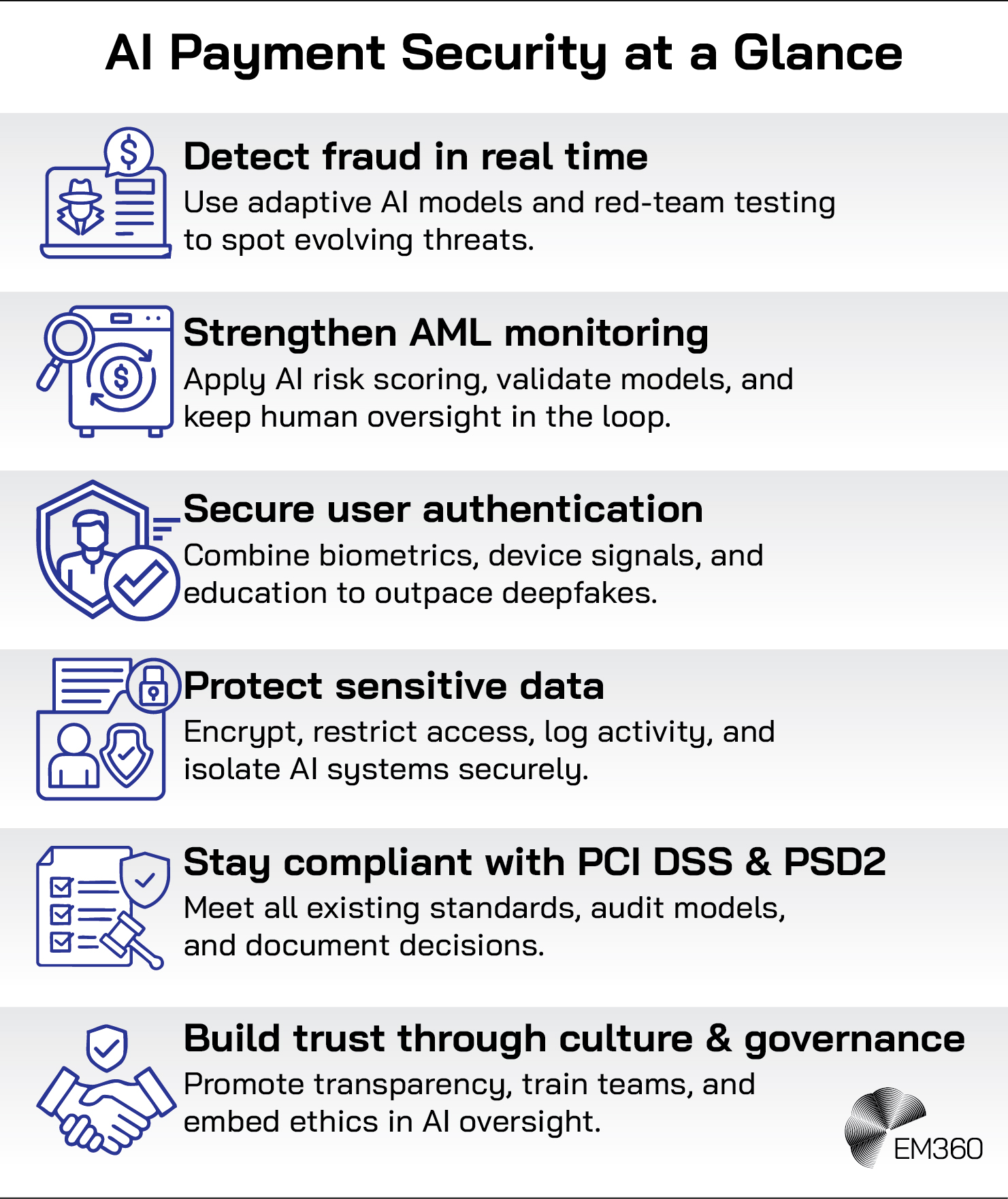 AI Payment Security at a Glance

Detect fraud in real time
Use adaptive AI models and red-team testing to spot evolving threats.

Strengthen AML monitoring
Apply AI risk scoring, validate models, and keep human oversight in the loop.

Secure user authentication
Combine biometrics, device signals, and education to outpace deepfakes.

Protect sensitive data
Encrypt, restrict access, log activity, and isolate AI systems securely.

Stay compliant with PCI DSS & PSD2
Meet all existing standards, audit models, and document decisions.

Build trust through culture & governance
Promote transparency, train teams, and embed ethics in AI oversight.

EM360