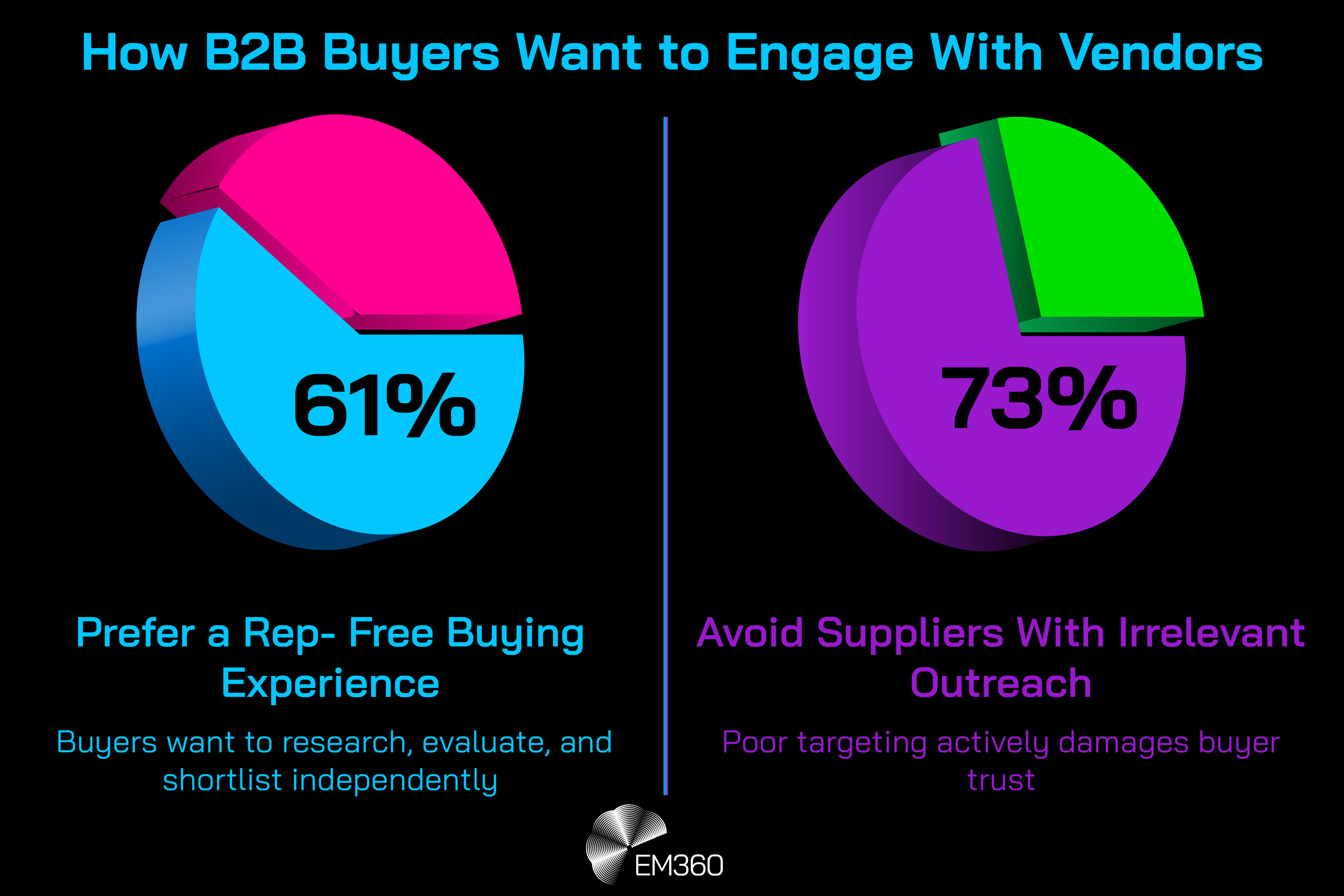 How B2B Buyers Want to Engage With Vendors

61%

Prefer a Rep- Free Buying Experience

Buyers want to research, evaluate, and shortlist independently

73%

Avoid Suppliers With Irrelevant Outreach

Poor targeting actively damages buyer trust

EM360