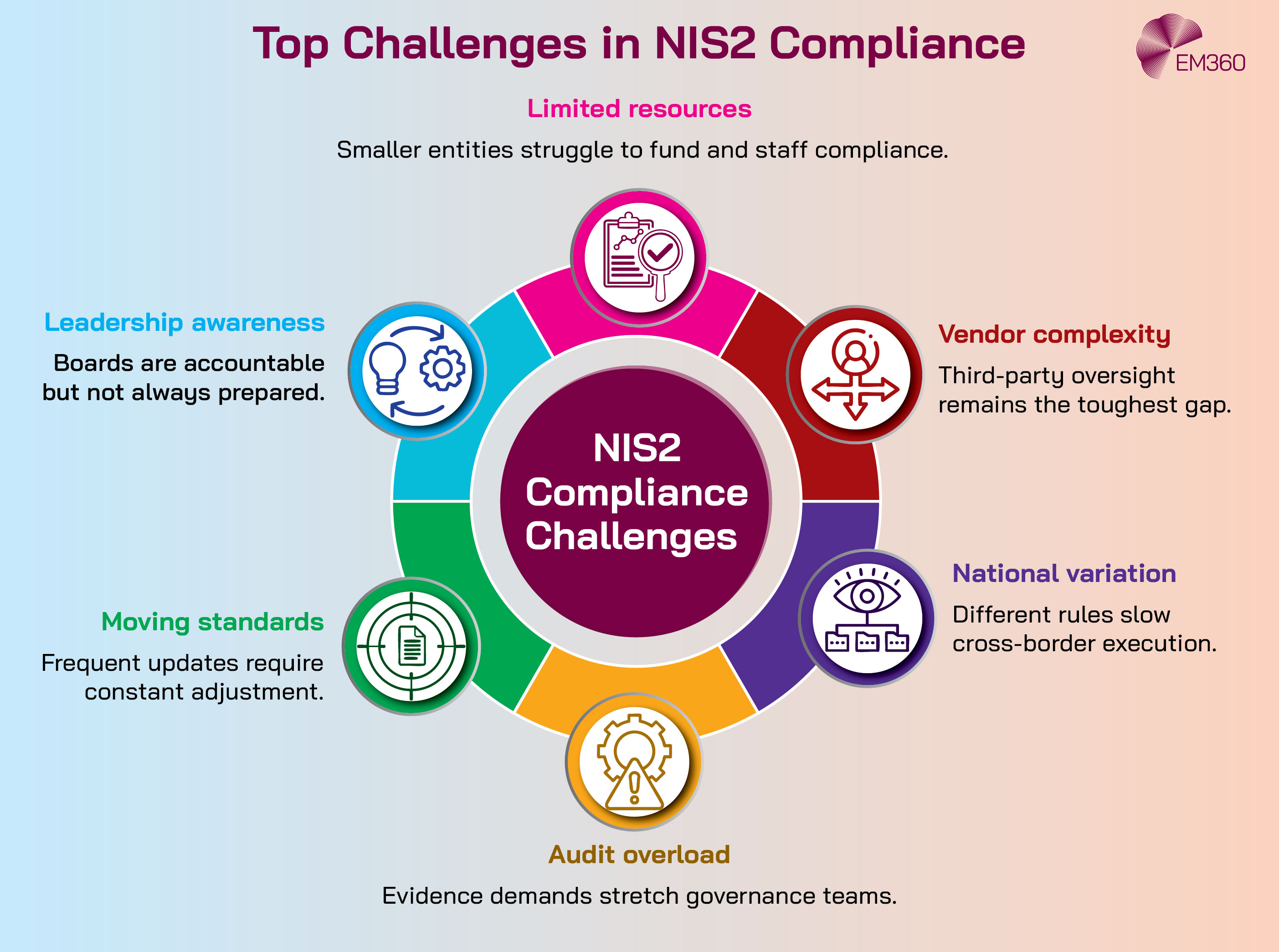 Top Challenges in NIS2 Compliance

EM360

Limited resources

Smaller entities struggle to fund and staff compliance.

Leadership awareness

Boards are accountable but not always prepared.

Vendor complexity

Third-party oversight remains the toughest gap.

NIS2 Compliance Challenges

National variation

Different rules slow cross-border execution.

Moving standards

Frequent updates require constant adjustment.

Audit overload

Evidence demands stretch governance teams.