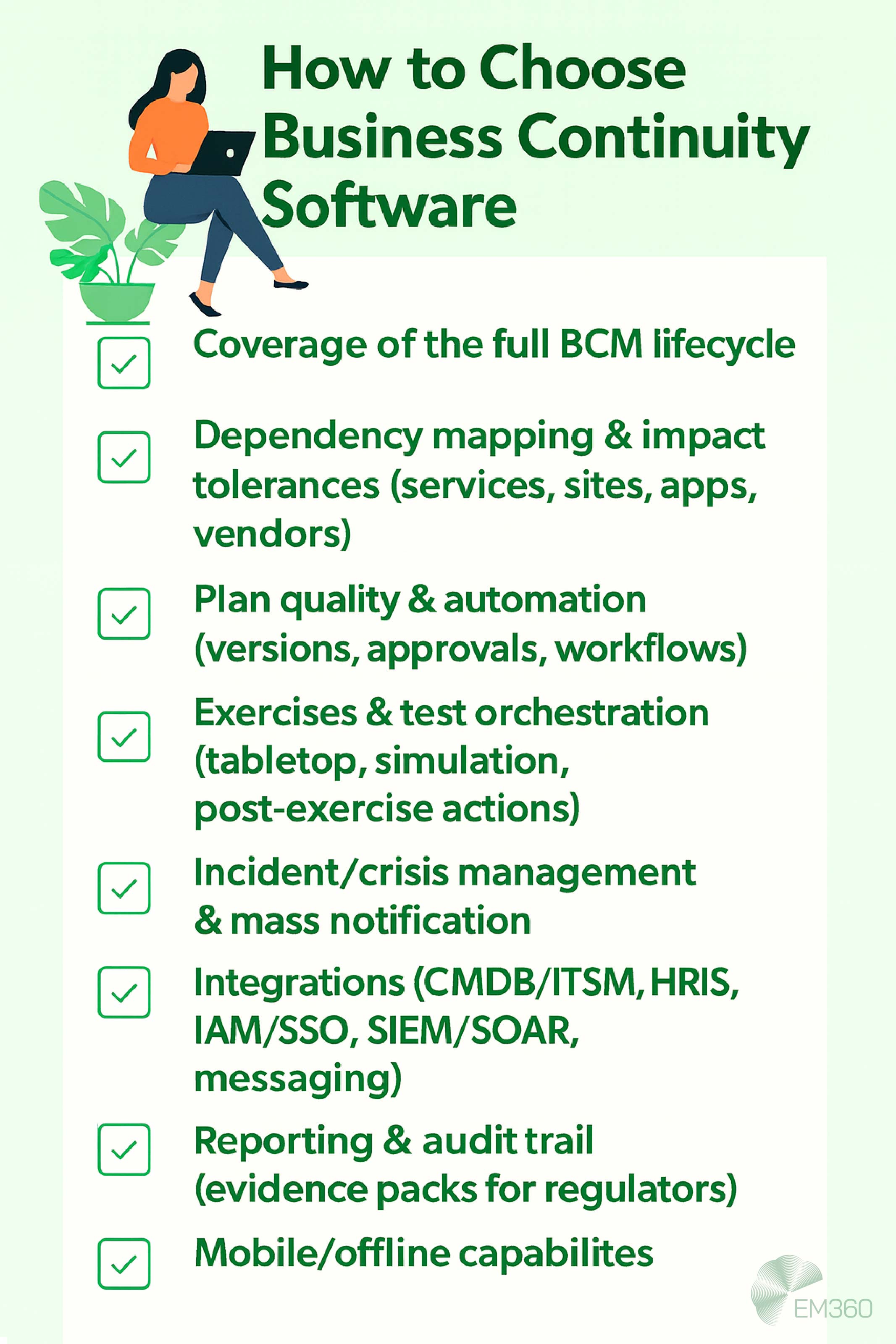 How to Choose Business Continuity Software

Coverage of the full BCM lifecycle

Dependency mapping & impact tolerances (services, sites, apps, vendors)

Plan quality & automation (versions, approvals, workflows)

Exercises & test orchestration (tabletop, simulation, post-exercise actions)

Incident/crisis management & mass notification

Integrations (CMDB/ITSM, HRIS, IAM/SSO, SIEM/SOAR, messaging)

Reporting & audit trail (evidence packs for regulators)

Mobile/offline capabilites

EM360