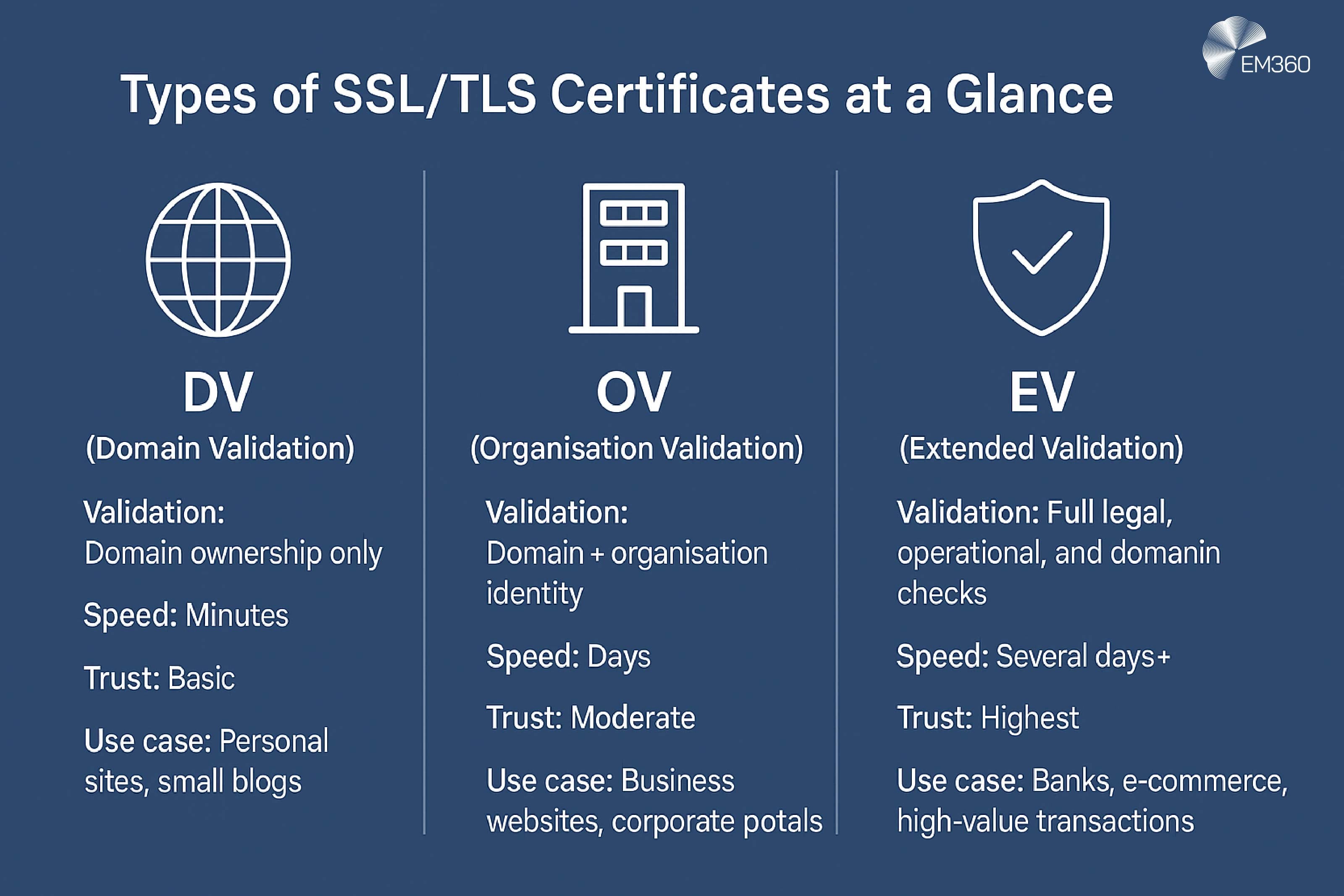 EM360

Types of SSL/TLS Certificates at a Glance

DV
(Domain Validation)

Validation:
Domain ownership only

Speed: Minutes

Trust: Basic

Use case: Personal sites, small blogs

OV
(Organisation Validation)

Validation:
Domain + organisation identity

Speed: Days

Trust: Moderate

Use case: Business websites, corporate potals

EV
(Extended Validation)

Validation: Full legal, operational, and domanin checks

Speed: Several days+

Trust: Highest

Use case: Banks, e-commerce, high-value transactions